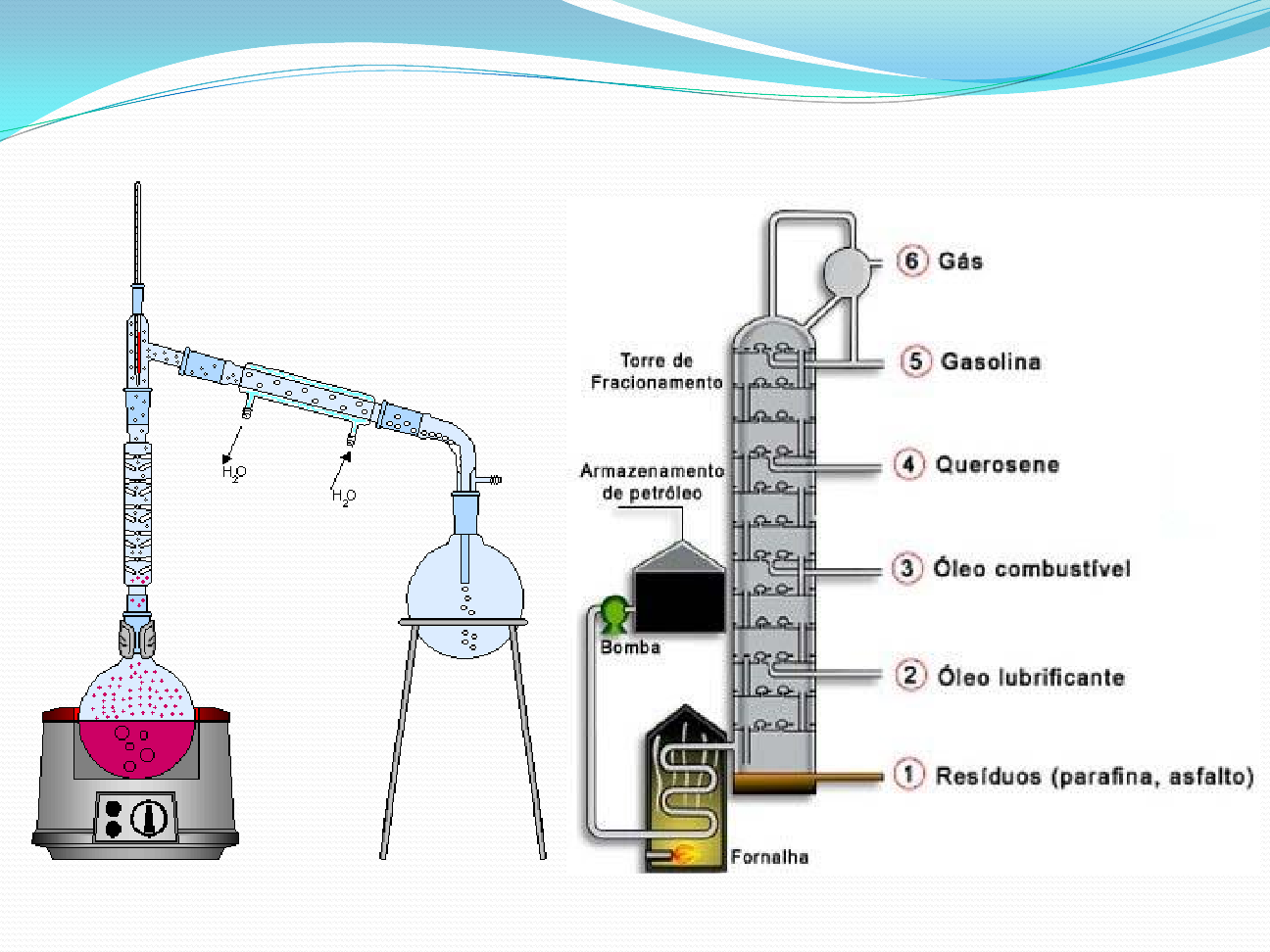 $H_2O$

$H_2O$

Torre de Fracionamento

Armazenamento de petróleo

Bomba

Fornalha

6 Gás

5 Gasolina

4 Querosene

3 Óleo combustível

2 Óleo lubrificante

1 Resíduos (parafina, asfalto)