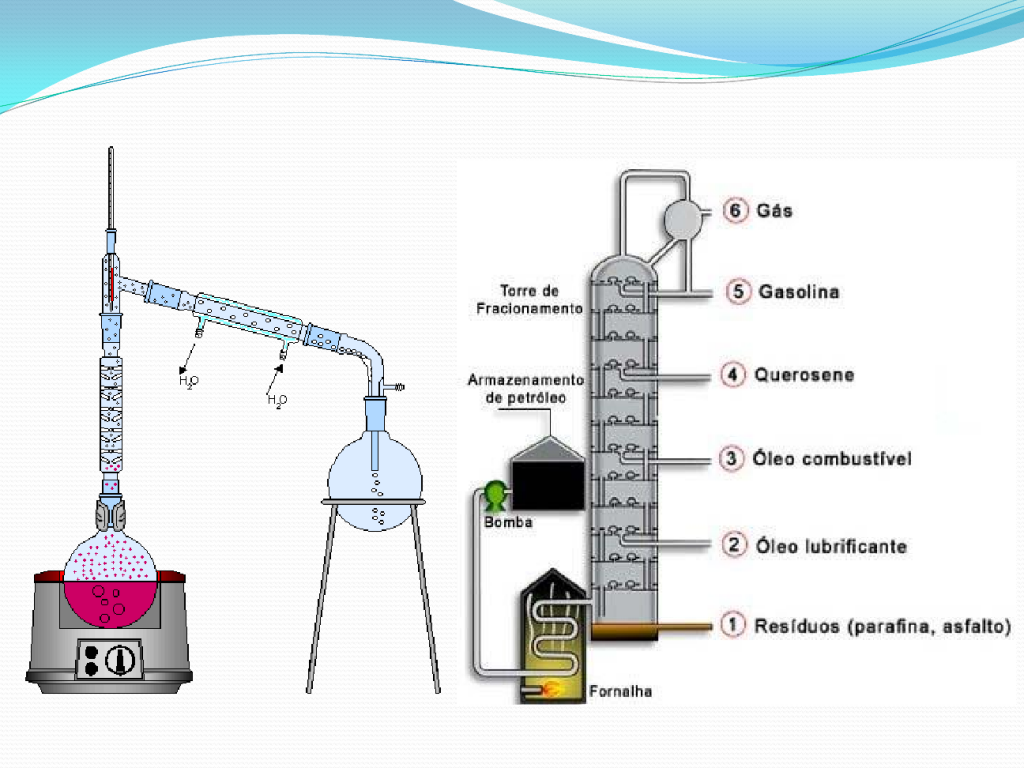 $H_2O$

$H_2O$

Torre de Fracionamento

Armazenamento de petróleo

Bomba

Fornalha

6 Gás

5 Gasolina

4 Querosene

3 Óleo combustível

2 Óleo lubrificante

1 Resíduos (parafina, asfalto)